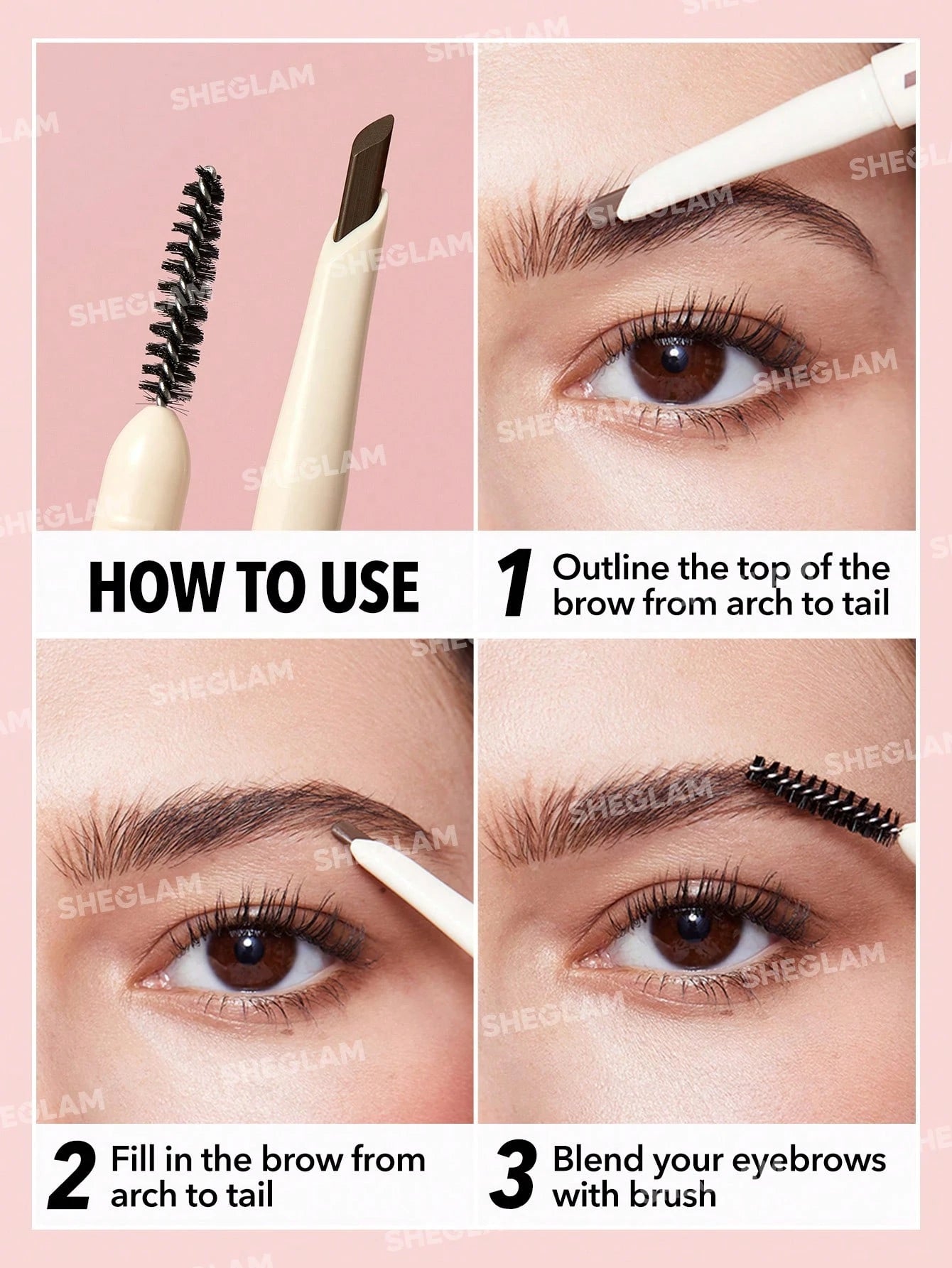 SHEGLAM

HOW TO USE

1 Outline the top of the brow from arch to tail

2 Fill in the brow from arch to tail

3 Blend your eyebrows with brush